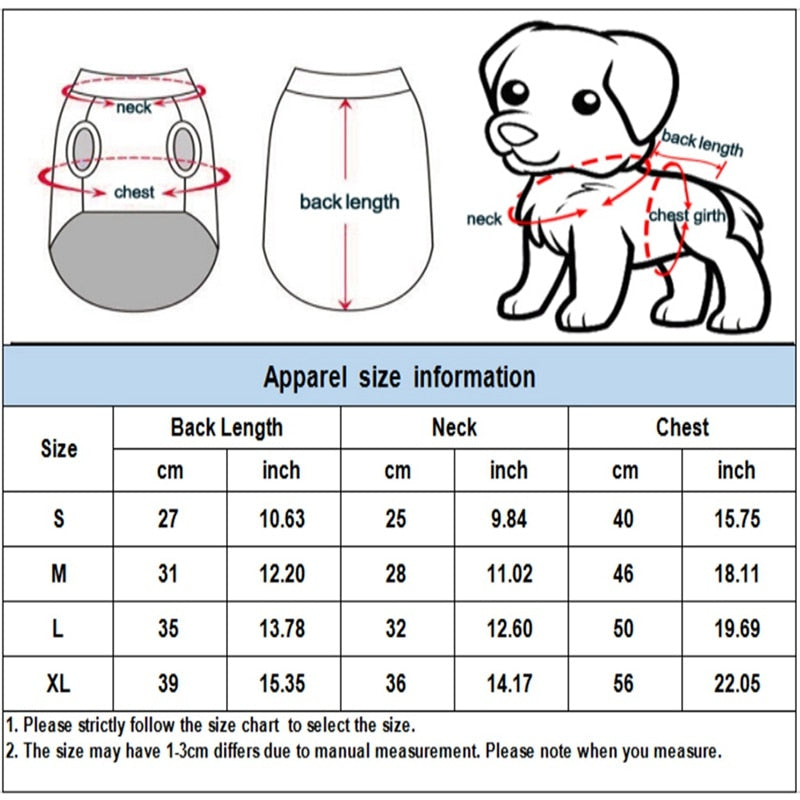 neck
chest
back length
back length
neck
chest girth

Apparel size information

| Size | Back Length cm | Back Length inch | Neck cm | Neck inch | Chest cm | Chest inch |
|---|---|---|---|---|---|---|
| S | 27 | 10.63 | 25 | 9.84 | 40 | 15.75 |
| M | 31 | 12.20 | 28 | 11.02 | 46 | 18.11 |
| L | 35 | 13.78 | 32 | 12.60 | 50 | 19.69 |
| XL | 39 | 15.35 | 36 | 14.17 | 56 | 22.05 |

1. Please strictly follow the size chart to select the size.
2. The size may have 1-3cm differs due to manual measurement. Please note when you measure.