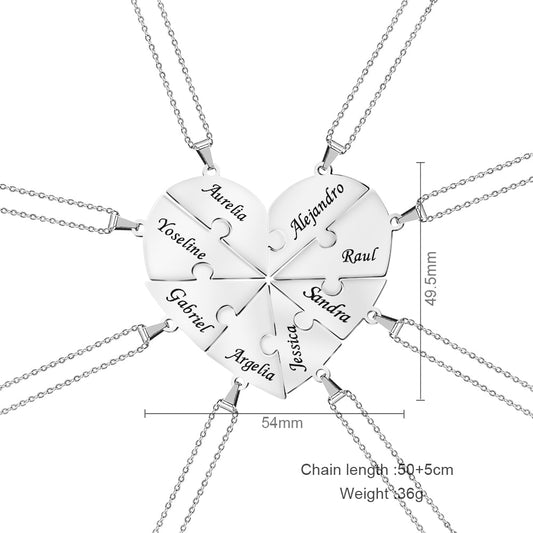 Aurelia
Alejandro
Yoseline
Raul
Gabriel
Sandra
Argelia
Jessica
49.5mm
54mm
Chain length :50+5cm
Weight :36g