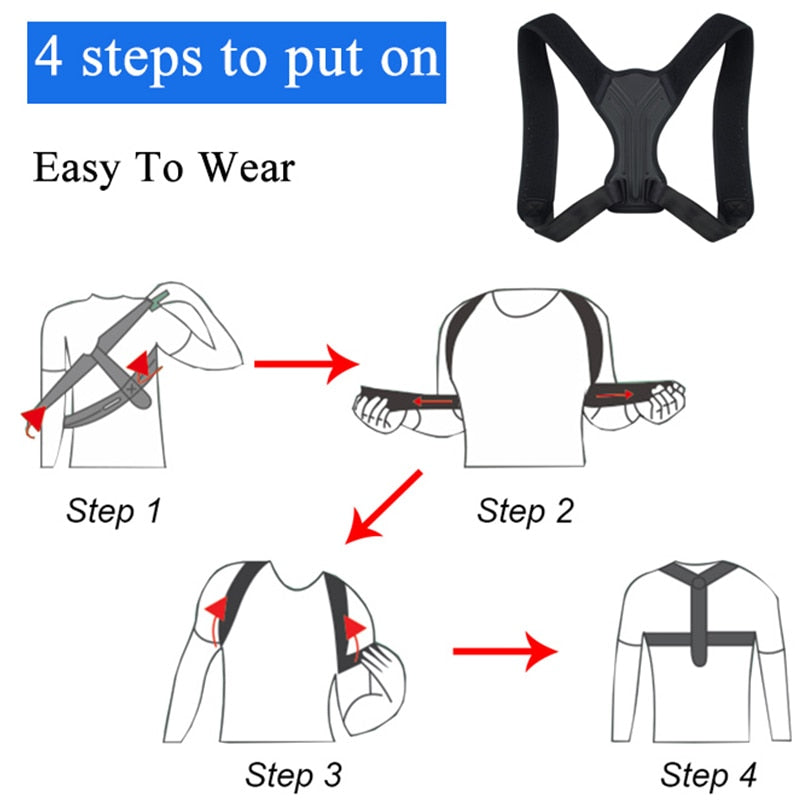 4 steps to put on

Easy To Wear

Step 1

Step 2

Step 3

Step 4