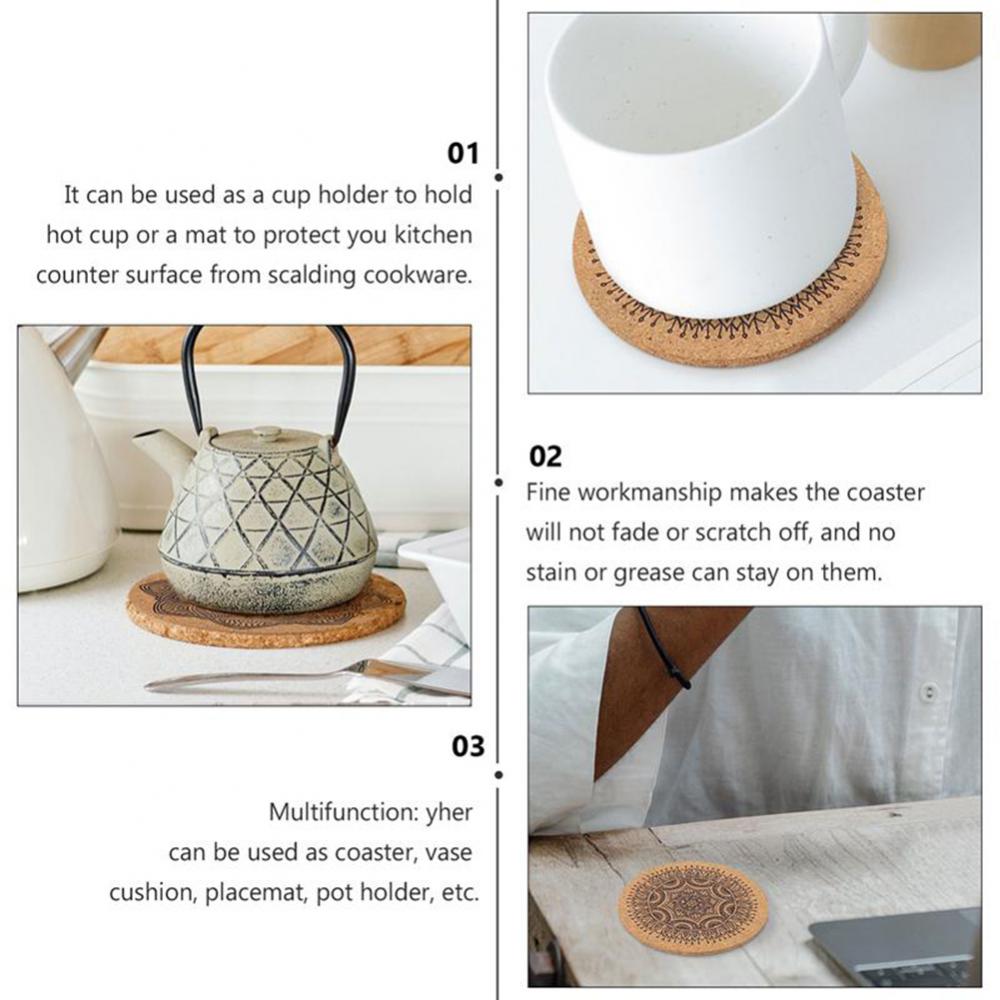 01
It can be used as a cup holder to hold hot cup or a mat to protect you kitchen counter surface from scalding cookware.

02
Fine workmanship makes the coaster will not fade or scratch off, and no stain or grease can stay on them.

03
Multifunction: yher can be used as coaster, vase cushion, placemat, pot holder, etc.