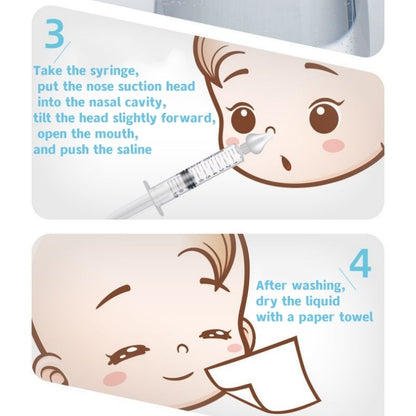 3

Take the syringe, put the nose suction head into the nasal cavity, tilt the head slightly forward, open the mouth, and push the saline

4

After washing, dry the liquid with a paper towel